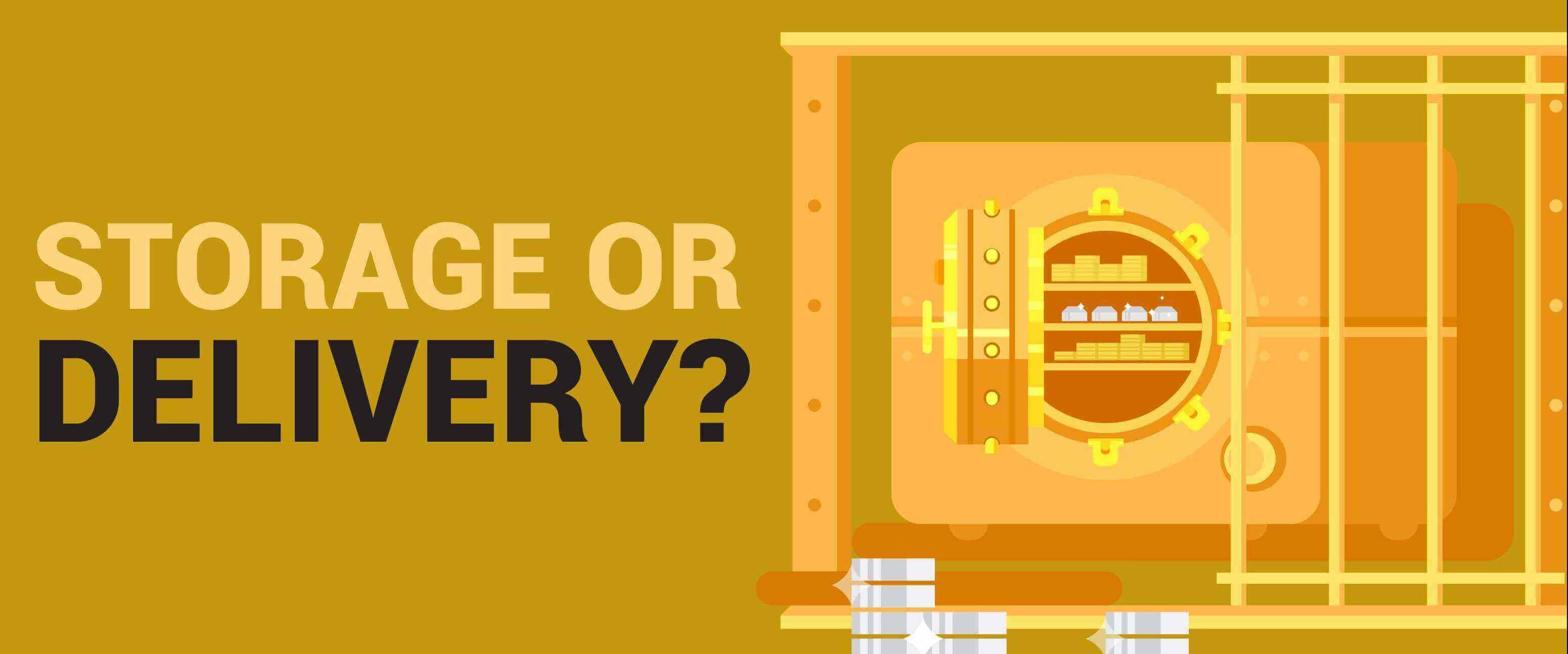 STORAGE OR
DELIVERY?